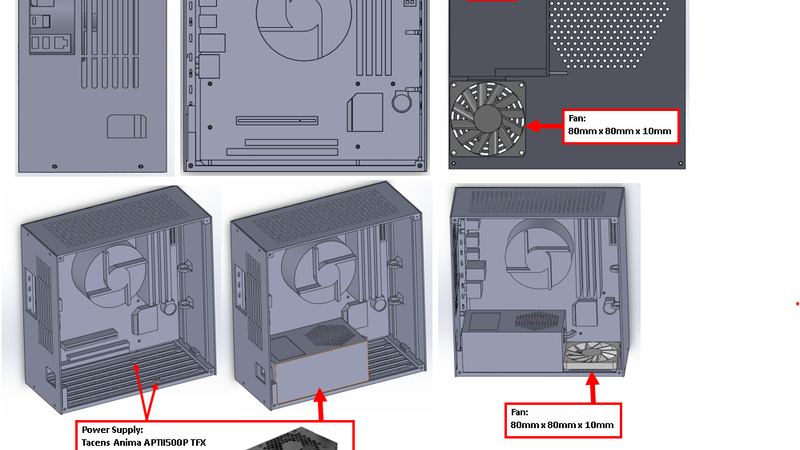 Fan:
80mm x 80mm x 10mm

Fan:
80mm x 80mm x 10mm

Power Supply:
Tacens Anima APTII500P TFX