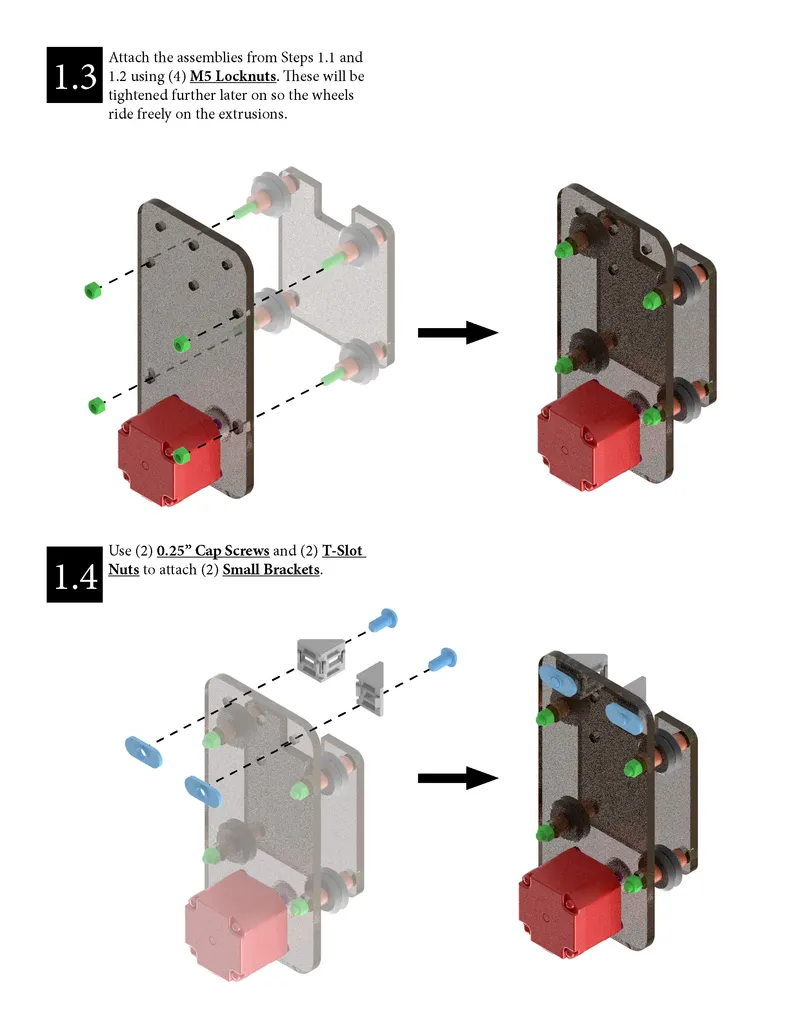 1.3

Attach the assemblies from Steps 1.1 and 1.2 using (4) M5 Locknuts. These will be tightened further later on so the wheels ride freely on the extrusions.

1.4

Use (2) 0.25” Cap Screws and (2) T-Slot Nuts to attach (2) Small Brackets.