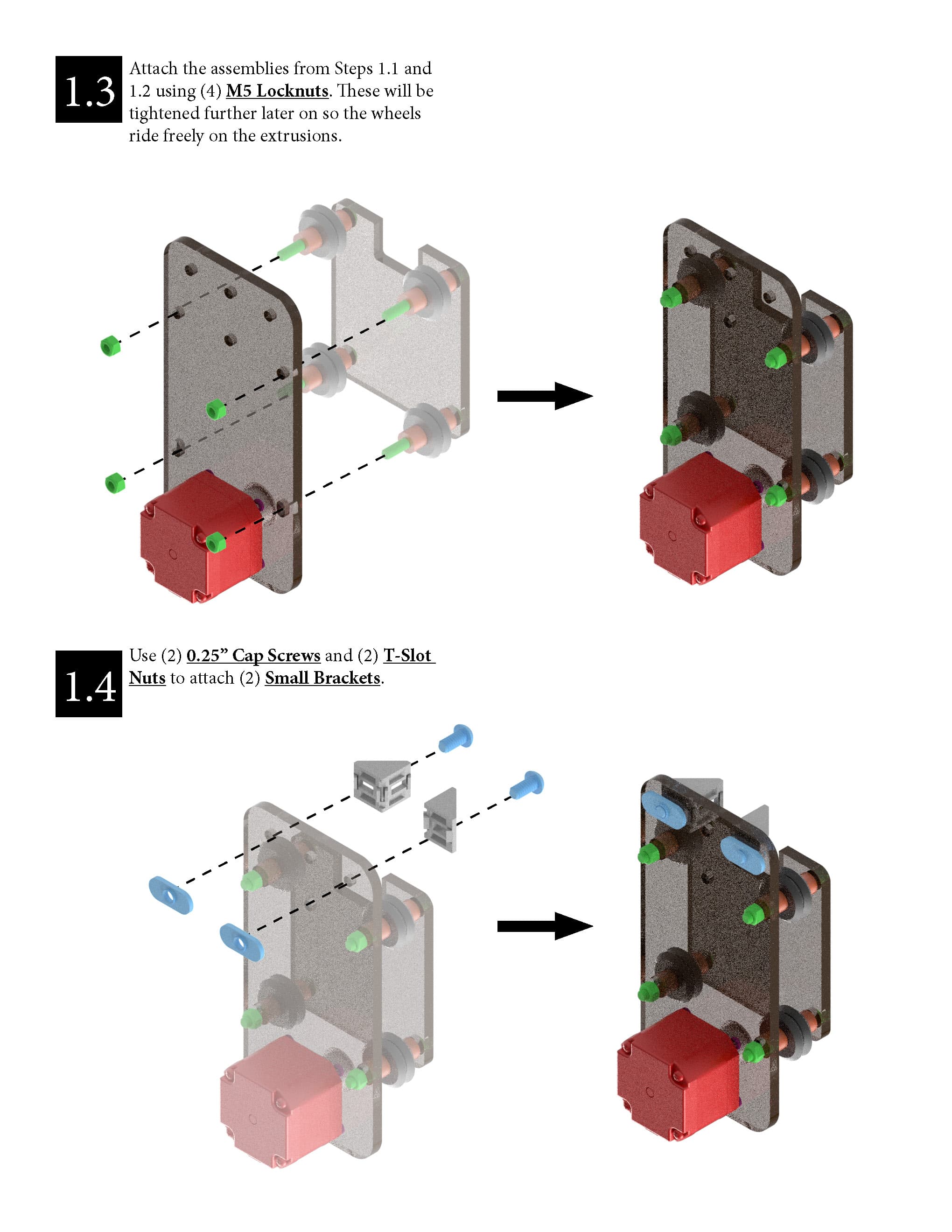 1.3

Attach the assemblies from Steps 1.1 and 1.2 using (4) M5 Locknuts. These will be tightened further later on so the wheels ride freely on the extrusions.

1.4

Use (2) 0.25” Cap Screws and (2) T-Slot Nuts to attach (2) Small Brackets.