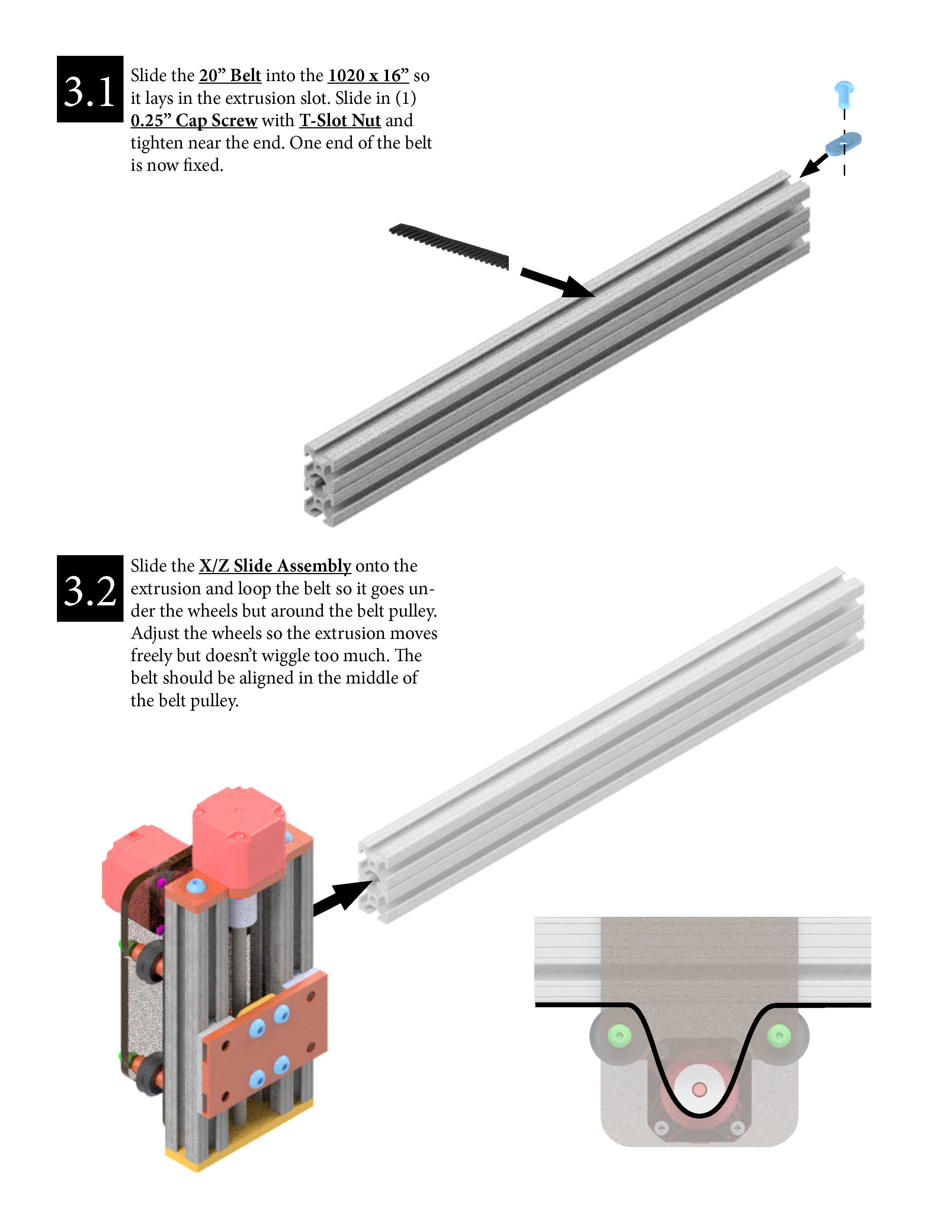 3.1

Slide the 20” Belt into the 1020 x 16” so it lays in the extrusion slot. Slide in (1) 0.25” Cap Screw with T-Slot Nut and tighten near the end. One end of the belt is now fixed.

3.2

Slide the X/Z Slide Assembly onto the extrusion and loop the belt so it goes under the wheels but around the belt pulley. Adjust the wheels so the extrusion moves freely but doesn’t wiggle too much. The belt should be aligned in the middle of the belt pulley.