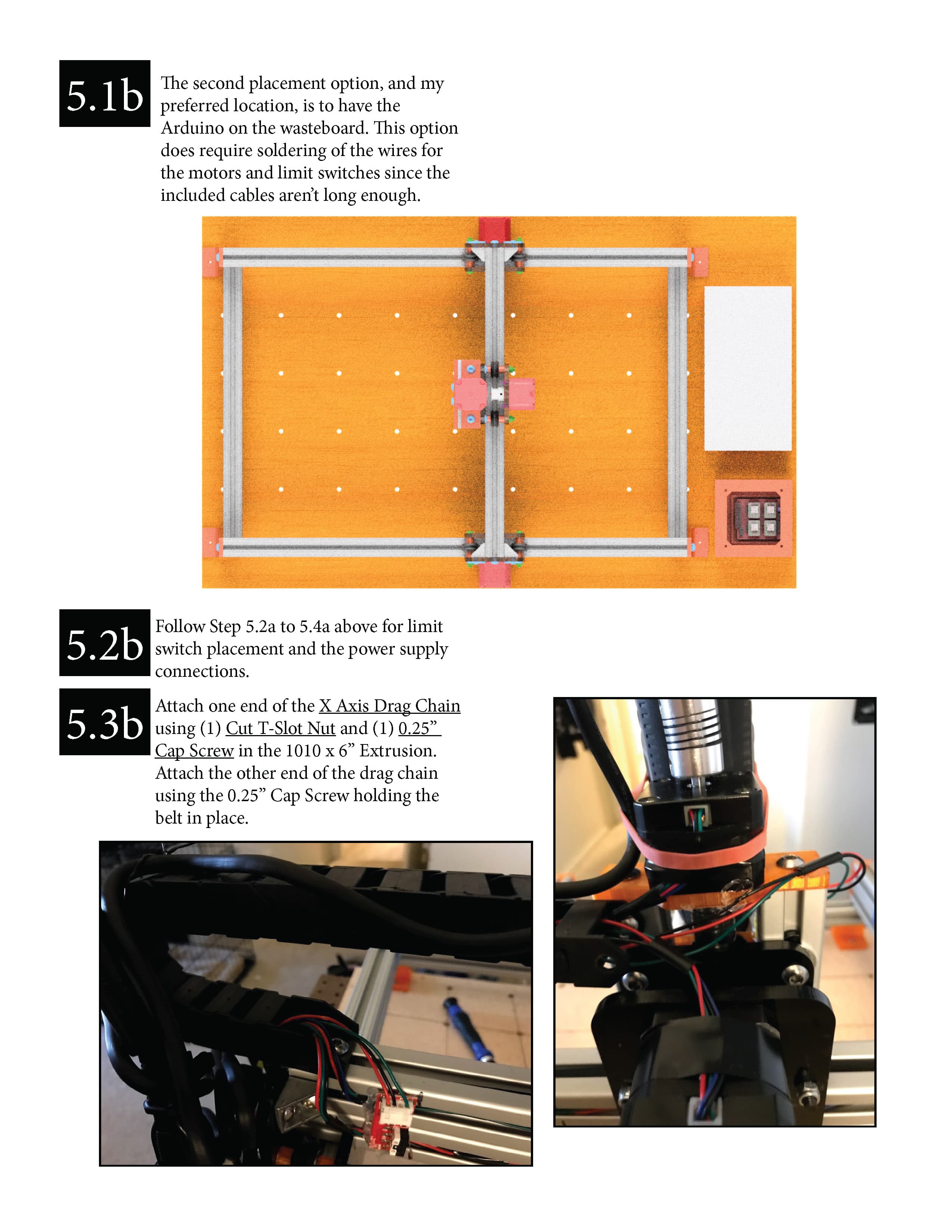 5.1b

The second placement option, and my preferred location, is to have the Arduino on the wasteboard. This option does require soldering of the wires for the motors and limit switches since the included cables aren't long enough.

5.2b

Follow Step 5.2a to 5.4a above for limit switch placement and the power supply connections.

5.3b

Attach one end of the X Axis Drag Chain using (1) Cut T-Slot Nut and (1) 0.25" Cap Screw in the 1010 x 6" Extrusion. Attach the other end of the drag chain using the 0.25" Cap Screw holding the belt in place.