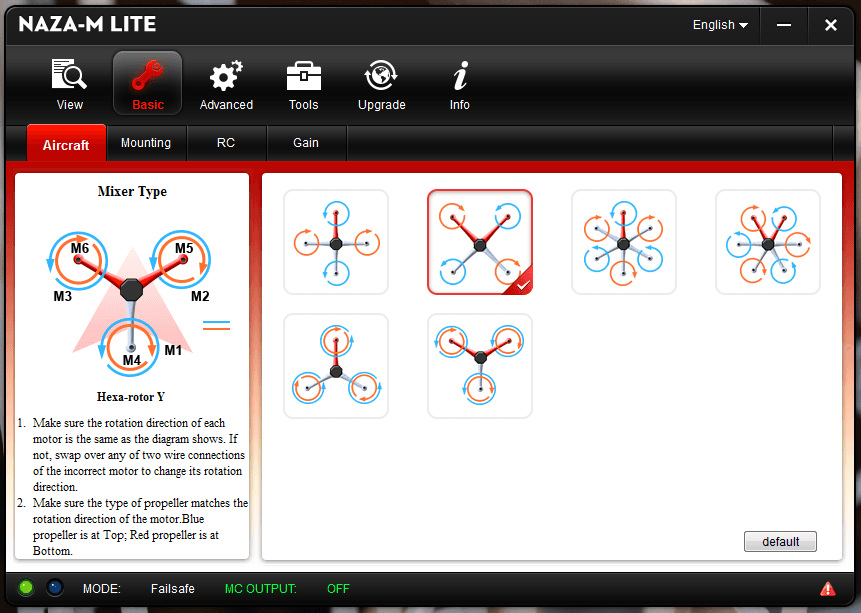 NAZA-M LITE

English

View
Basic
Advanced
Tools
Upgrade
Info

Aircraft
Mounting
RC
Gain

Mixer Type

M6
M5
M3
M2
M4
M1

Hexa-rotor Y

1. Make sure the rotation direction of each motor is the same as the diagram shows. If not, swap over any of two wire connections of the incorrect motor to change its rotation direction.
2. Make sure the type of propeller matches the rotation direction of the motor.Blue propeller is at Top; Red propeller is at Bottom.

default

MODE: Failsafe MC OUTPUT: OFF