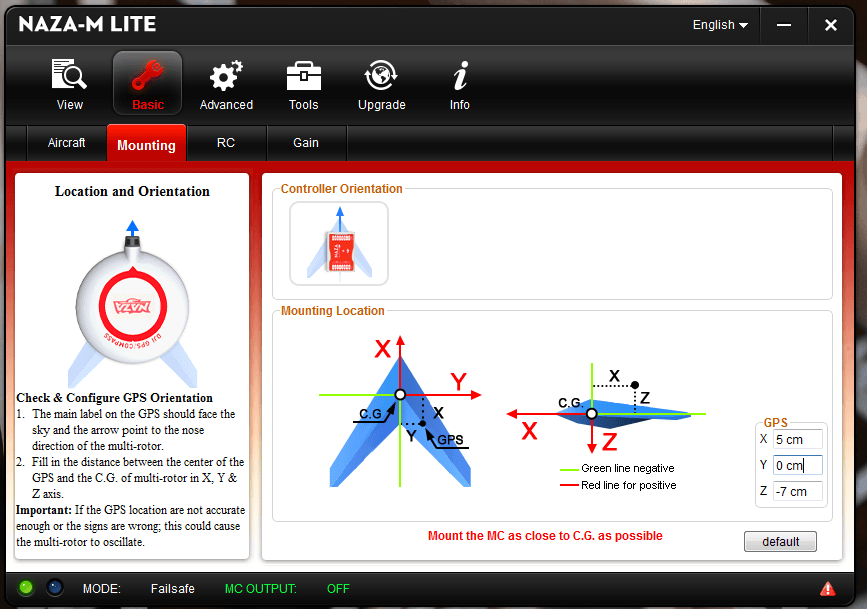 NAZA-M LITE

English

View Basic Advanced Tools Upgrade Info

Aircraft Mounting RC Gain

Location and Orientation

NAZA
DJI GPS/COMPASS

Check & Configure GPS Orientation
1. The main label on the GPS should face the sky and the arrow point to the nose direction of the multi-rotor.
2. Fill in the distance between the center of the GPS and the C.G. of multi-rotor in X, Y & Z axis.
Important: If the GPS location are not accurate enough or the signs are wrong; this could cause the multi-rotor to oscillate.

Controller Orientation

Mounting Location

X
Y
C.G
X
Y
GPS

X
Z
C.G.
X
Z

Green line negative
Red line for positive

GPS
X 5 cm
Y 0 cm
Z -7 cm

Mount the MC as close to C.G. as possible

default

MODE: Failsafe MC OUTPUT: OFF